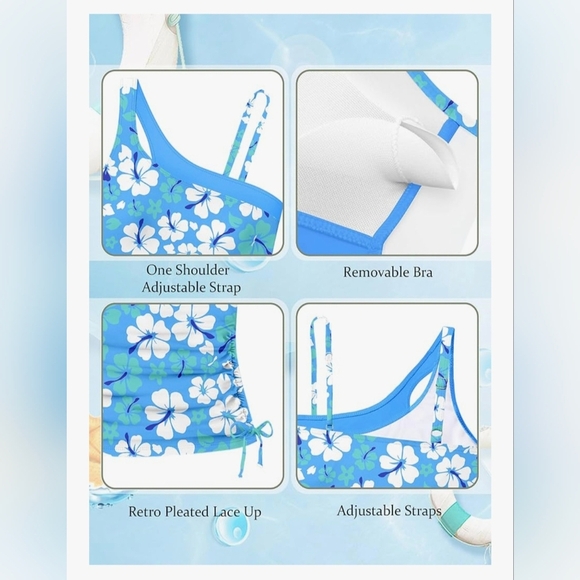 One Shoulder Adjustable Strap

Removable Bra

Retro Pleated Lace Up

Adjustable Straps